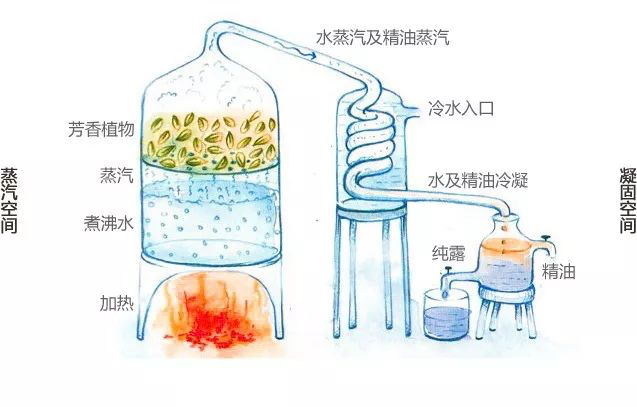 蒸汽空间

芳香植物
蒸汽
煮沸水
加热

水蒸汽及精油蒸汽
冷水入口
水及精油冷凝
纯露
精油

凝固空间